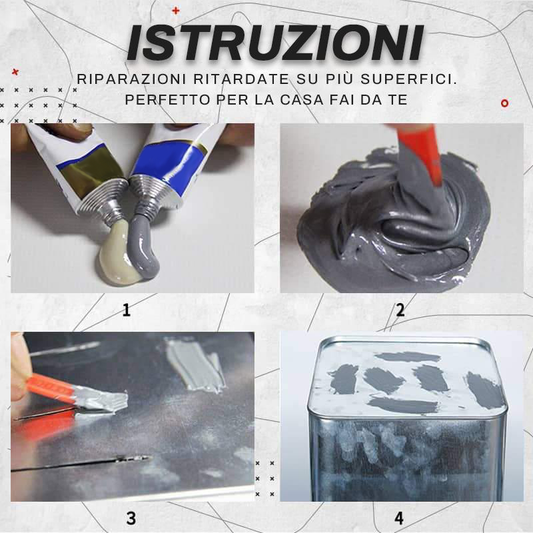 ISTRUZIONI

RIPARAZIONI RITARDATE SU PIÙ SUPERFICI. PERFETTO PER LA CASA FAI DA TE

1

2

3

4